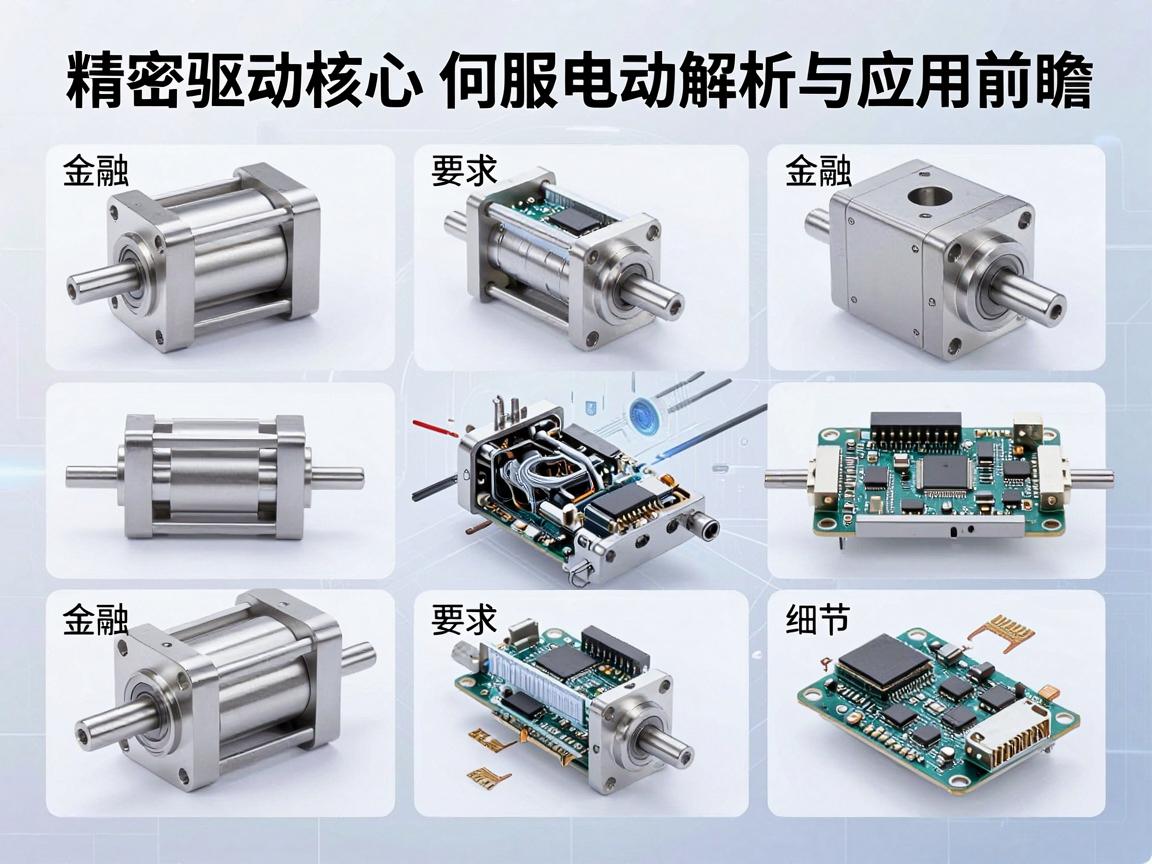 精密驱动核心 伺服电动解析与应用前瞻

金融

要求

金融

金融

要求

细节